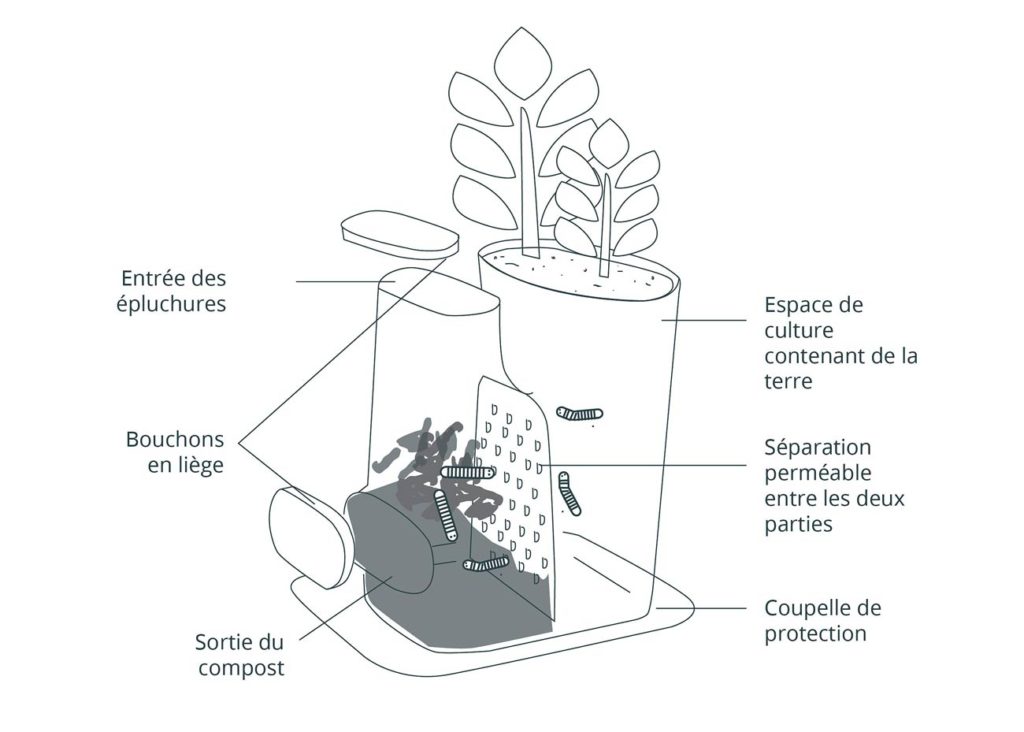 Entrée des épluchures

Bouchons en liège

Sortie du compost

Espace de culture contenant de la terre

Séparation perméable entre les deux parties

Coupelle de protection